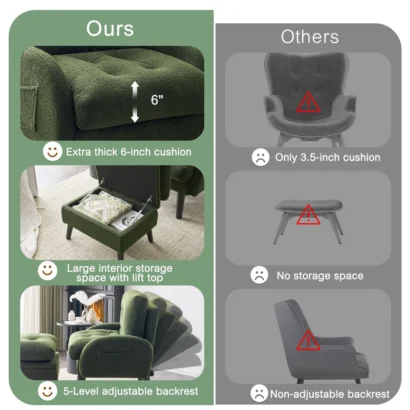 Ours

6"

Extra thick 6-inch cushion

Large interior storage space with lift top

5-Level adjustable backrest

Others

Only 3.5-inch cushion

No storage space

Non-adjustable backrest